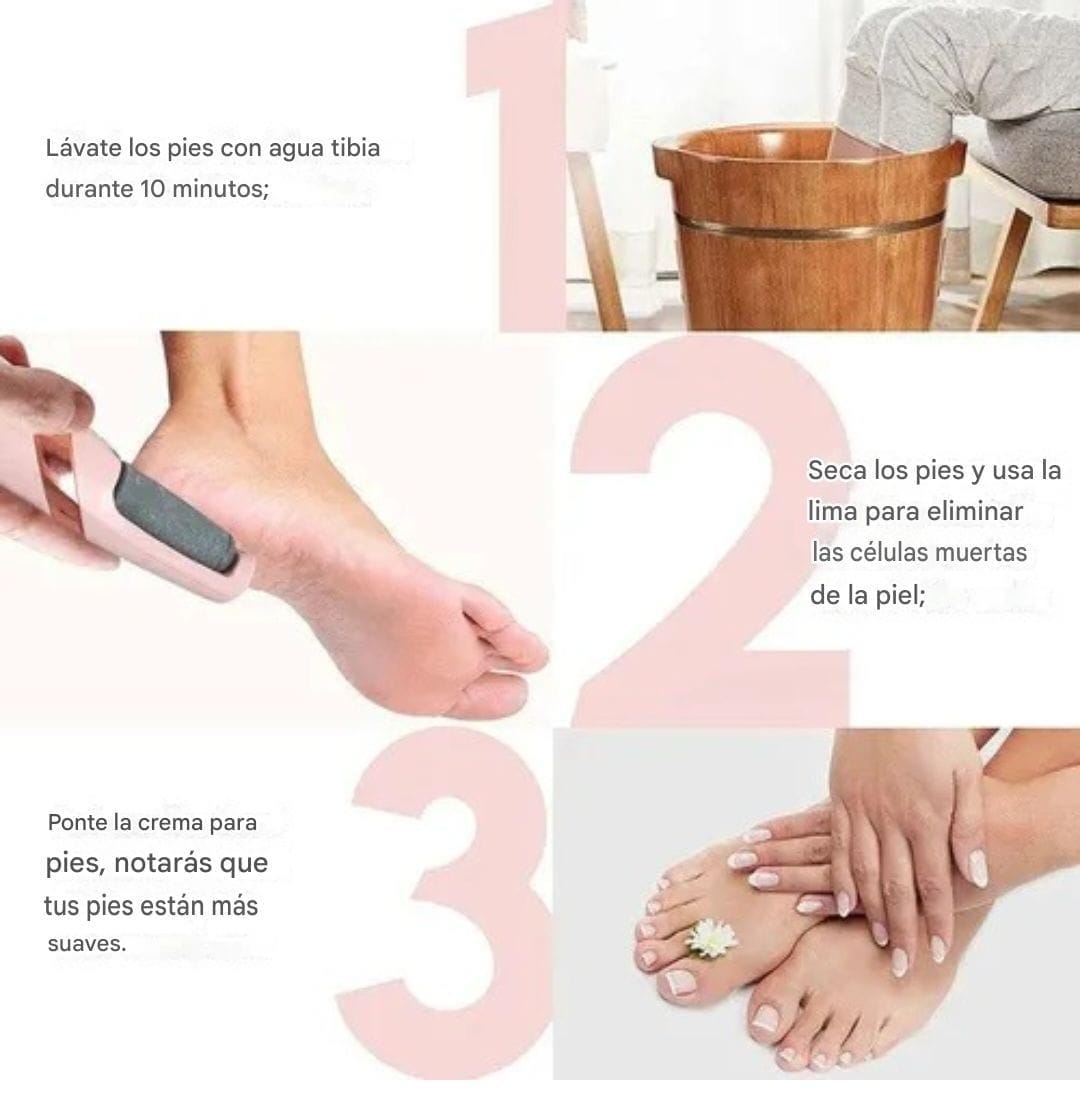 1

Lávate los pies con agua tibia durante 10 minutos;

2

Seca los pies y usa la lima para eliminar las células muertas de la piel;

3

Ponte la crema para pies, notarás que tus pies están más suaves.